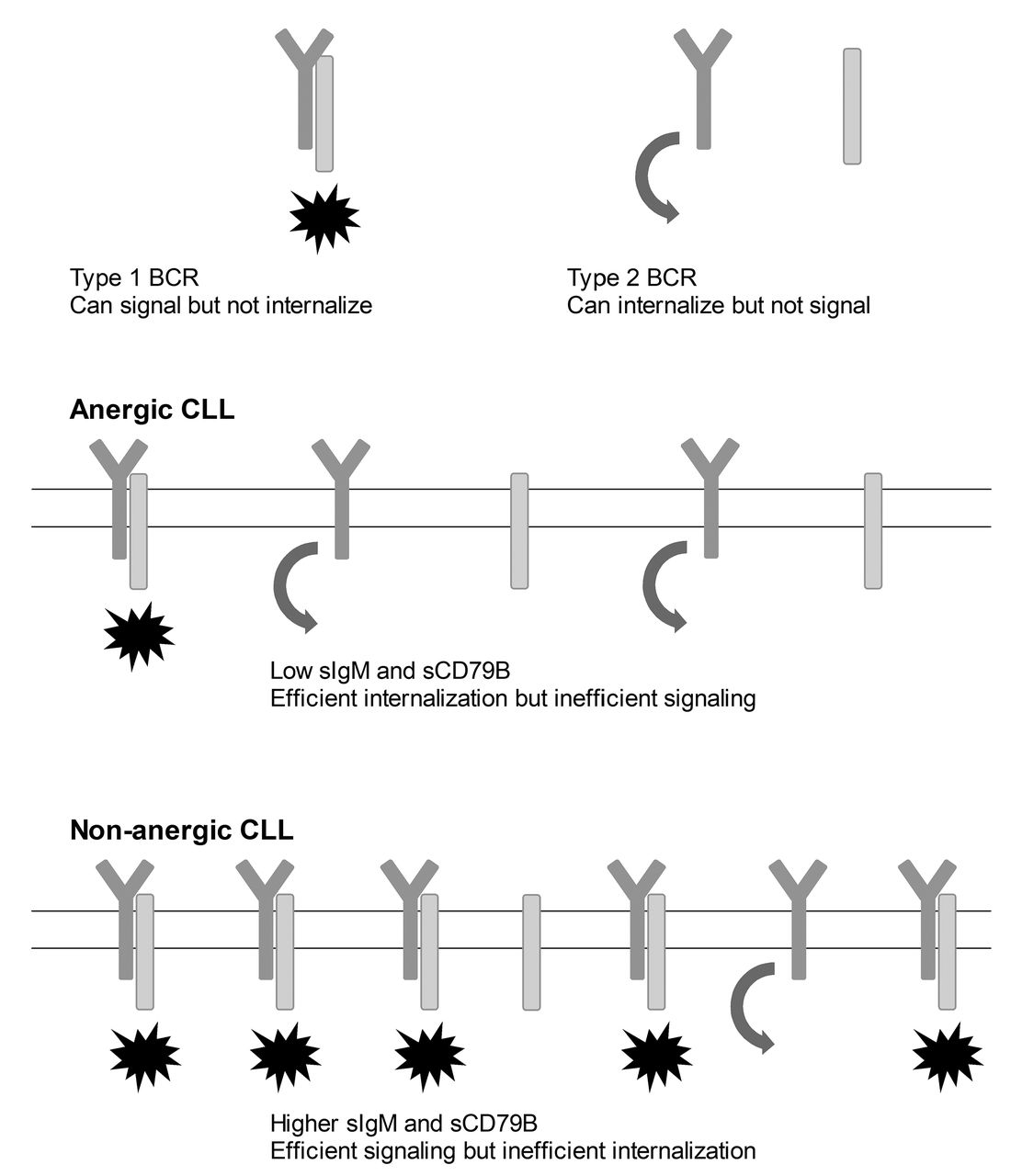 Type 1 BCR
Can signal but not internalize

Type 2 BCR
Can internalize but not signal

Anergic CLL

Low sIgM and sCD79B
Efficient internalization but inefficient signaling

Non-anergic CLL

Higher sIgM and sCD79B
Efficient signaling but inefficient internalization