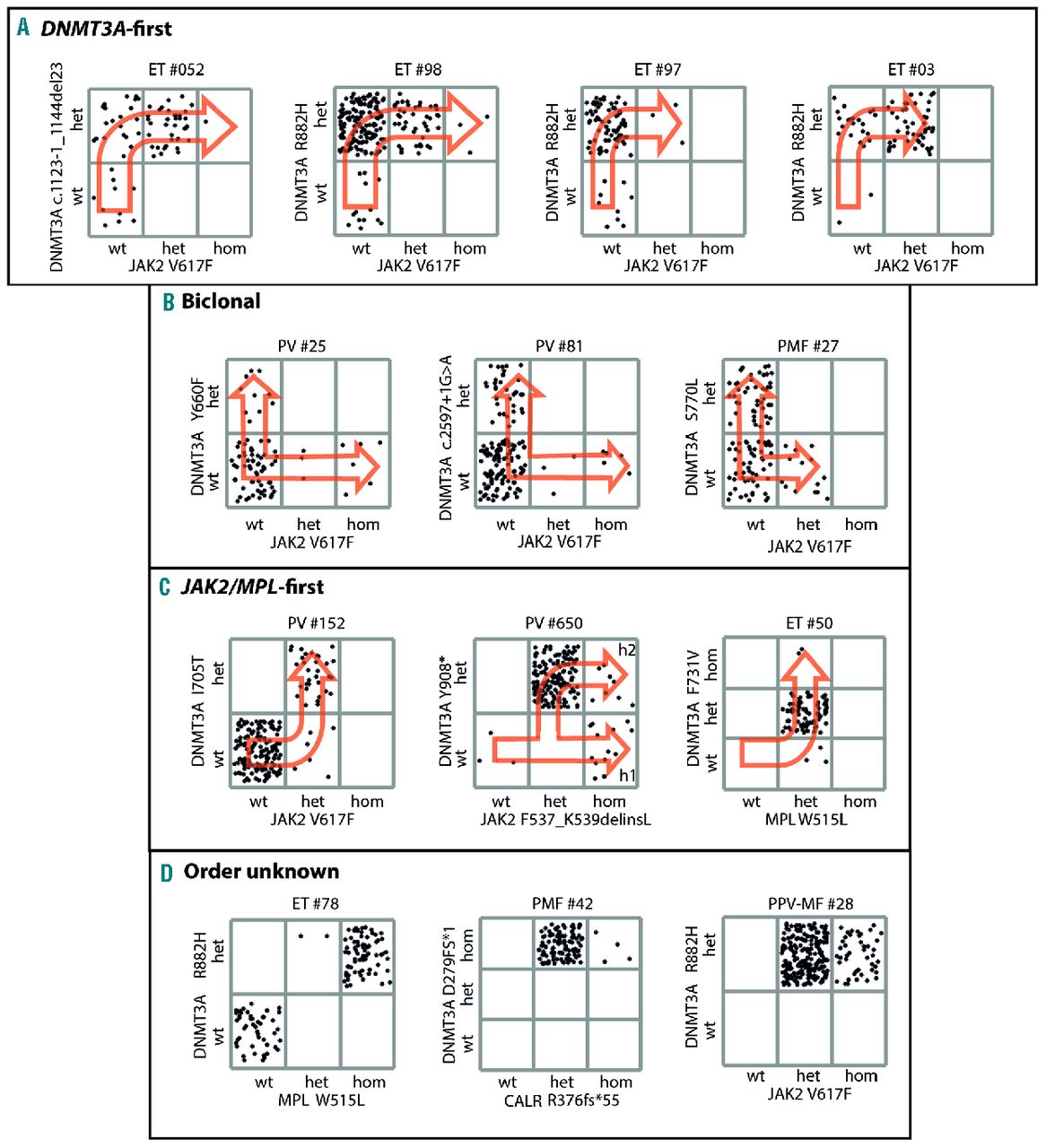 A DNMT3A-first

ET #052
DNMT3A c.1123-1_1144del23
het
wt
wt het hom
JAK2 V617F

ET #98
DNMT3A R882H
het
wt
wt het hom
JAK2 V617F

ET #97
DNMT3A R882H
het
wt
wt het hom
JAK2 V617F

ET #03
DNMT3A R882H
het
wt
wt het hom
JAK2 V617F

B Biclonal

PV #25
DNMT3A Y660F
het
wt
wt het hom
JAK2 V617F

PV #81
DNMT3A c.2597+1G>A
het
wt
wt het hom
JAK2 V617F

PMF #27
DNMT3A S770L
het
wt
wt het hom
JAK2 V617F

C JAK2/MPL-first

PV #152
DNMT3A I705T
het
wt
wt het hom
JAK2 V617F

PV #650
DNMT3A Y908*
het
wt
h2
h1
wt het hom
JAK2 F537_K539delinsL

ET #50
DNMT3A F731V
hom
het
wt
wt het hom
MPL W515L

D Order unknown

ET #78
DNMT3A R882H
het
wt
wt het hom
MPL W515L

PMF #42
DNMT3A D279FS*1
hom
het
wt
wt het hom
CALR R376fs*55

PPV-MF #28
DNMT3A R882H
het
wt
wt het hom
JAK2 V617F