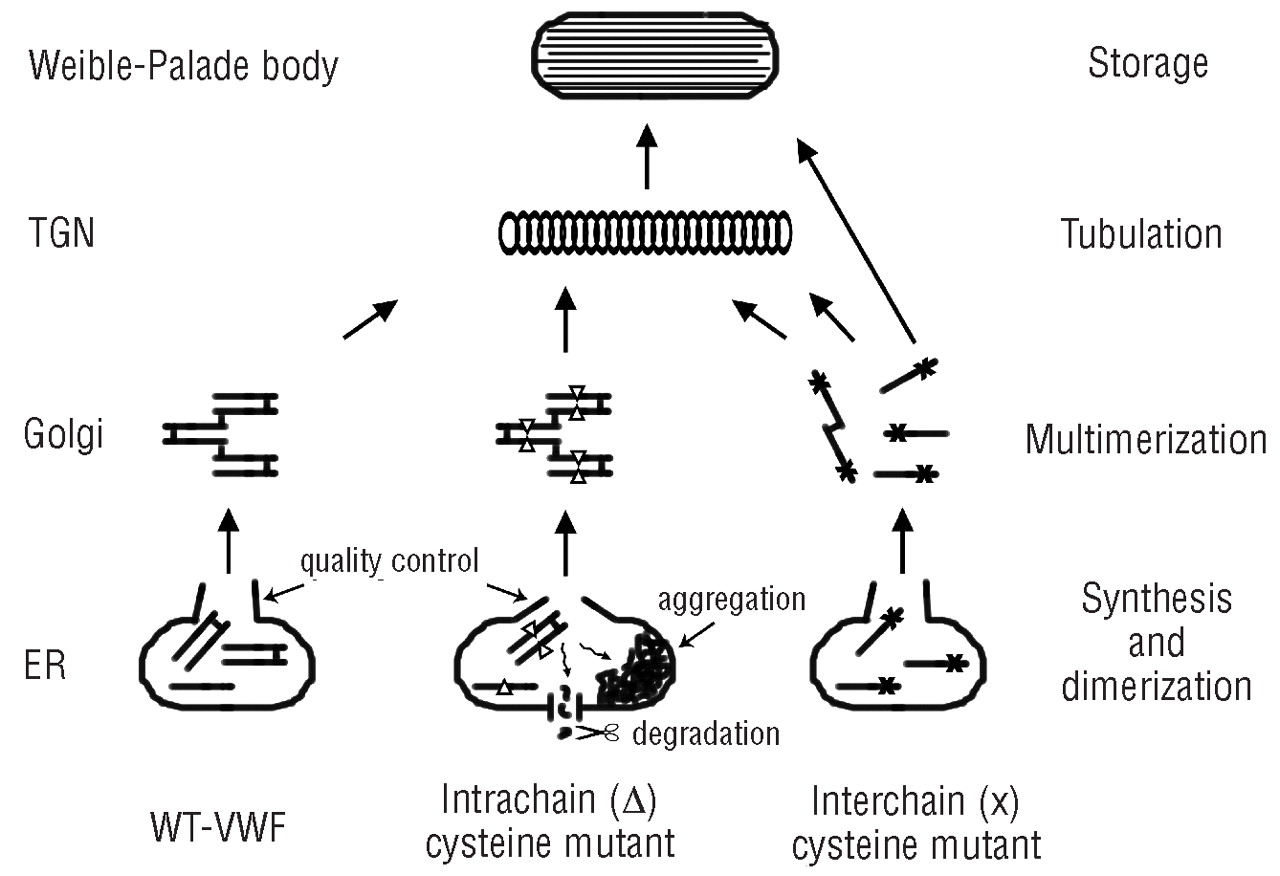 Weible-Palade body

Storage

TGN

Tubulation

Golgi

Multimerization

quality control

aggregation

ER

Synthesis and dimerization

degradation

WT-VWF

Intrachain ($\Delta$) cysteine mutant

Interchain (x) cysteine mutant